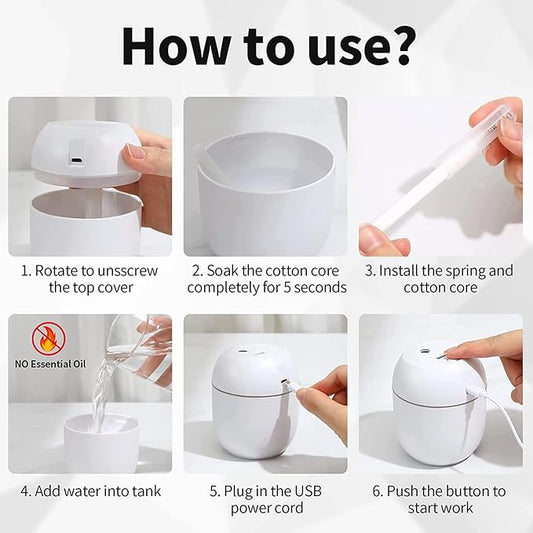 How to use?

1. Rotate to unsscrew the top cover

2. Soak the cotton core completely for 5 seconds

3. Install the spring and cotton core

NO Essential Oil

4. Add water into tank

5. Plug in the USB power cord

6. Push the button to start work